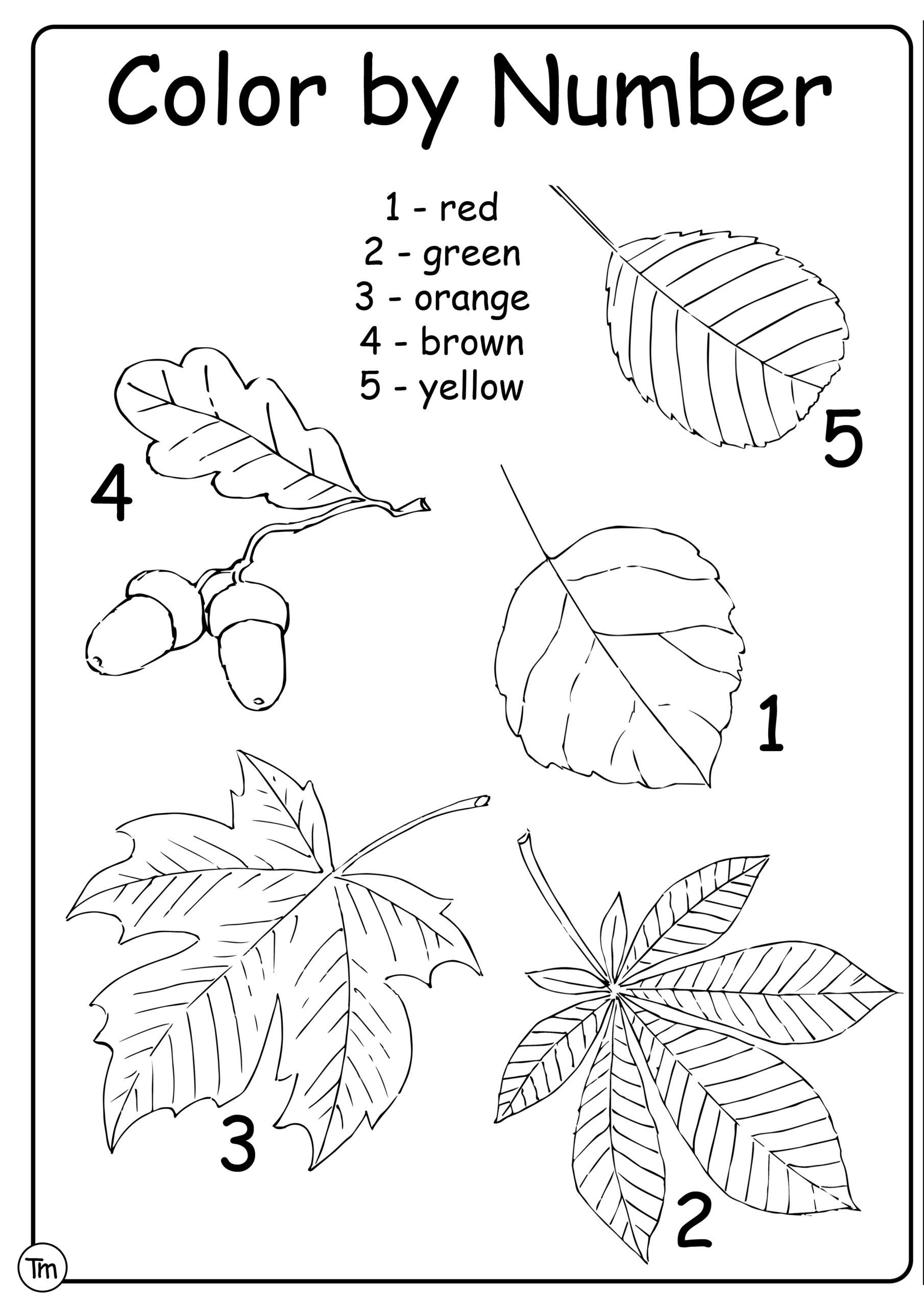 Color by Number

1 - red
2 - green
3 - orange
4 - brown
5 - yellow

5

4

1

3

2

Tm